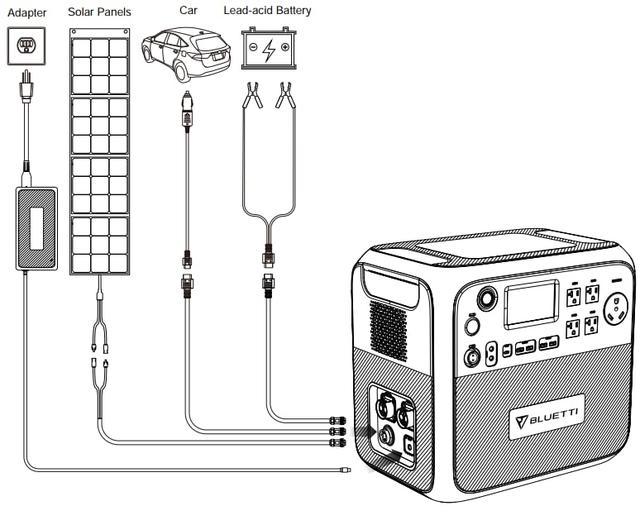 Adapter Solar Panels Car Lead-acid Battery

BLUETTI