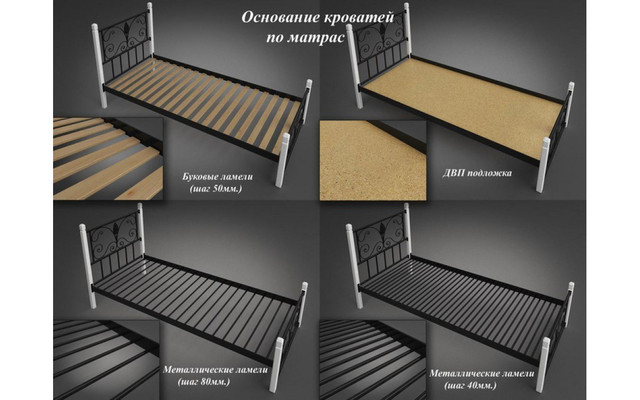 Основание кроватей по матрас

Буковые ламели (шаг 50мм.)

ДВП подложка

Металлические ламели (шаг 80мм.)

Металлические ламели (шаг 40мм.)