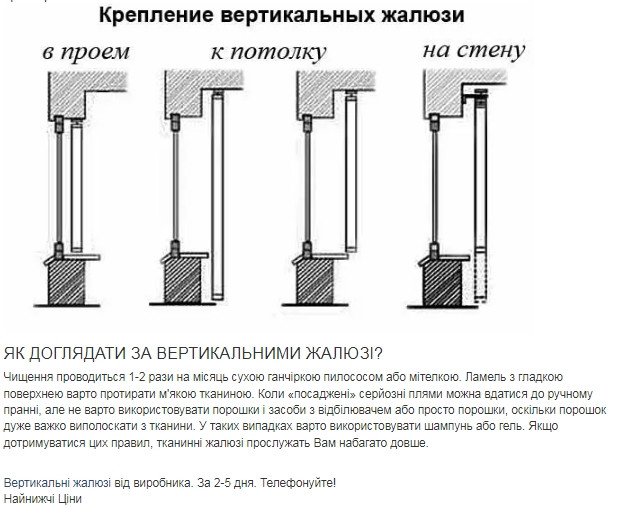 Крепление вертикальных жалюзи

в проем

к потолку

на стену

ЯК ДОГЛЯДАТИ ЗА ВЕРТИКАЛЬНИМИ ЖАЛЮЗІ?

Чищення проводиться 1-2 рази на місяць сухою ганчіркою пилососом або мітелкою. Ламель з гладкою поверхнею варто протирати м'якою тканиною. Коли «посаджені» серйозні плями можна вдатися до ручному пранні, але не варто використовувати порошки і засоби з відбілювачем або просто порошки, оскільки порошок дуже важко виполоскати з тканини. У таких випадках варто використовувати шампунь або гель. Якщо дотримуватися цих правил, тканинні жалюзі прослужать Вам набагато довше.

Вертикальні жалюзі від виробника. За 2-5 дня. Телефонуйте!
Найнижчі Ціни