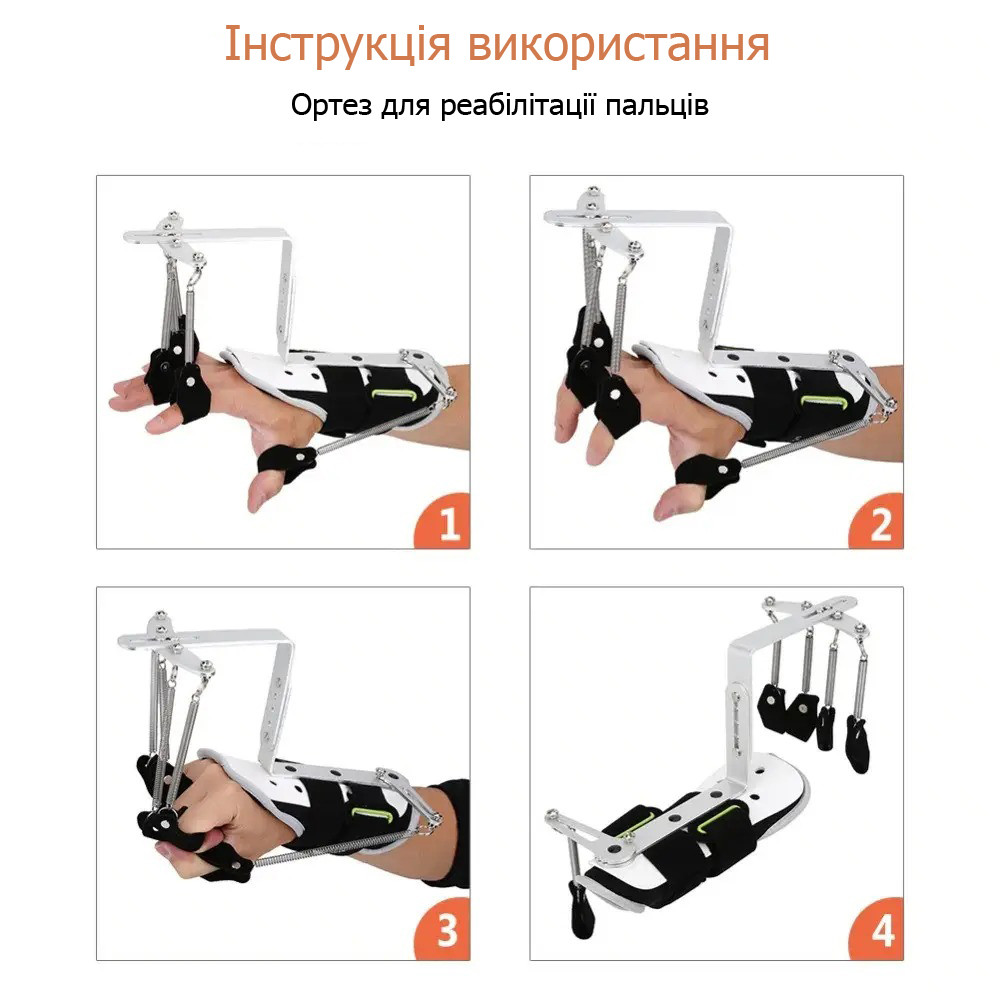 Інструкція використання

Ортез для реабілітації пальців

1

2

3

4