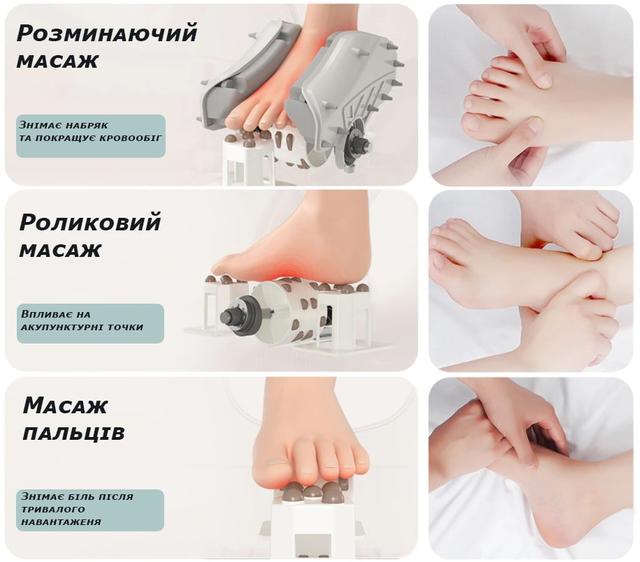 Розминаючий масаж

Знімає набряк та покращує кровообіг

Роликовий масаж

Впливає на акупунктурні точки

Масаж пальців

Знімає біль після тривалого навантаженя