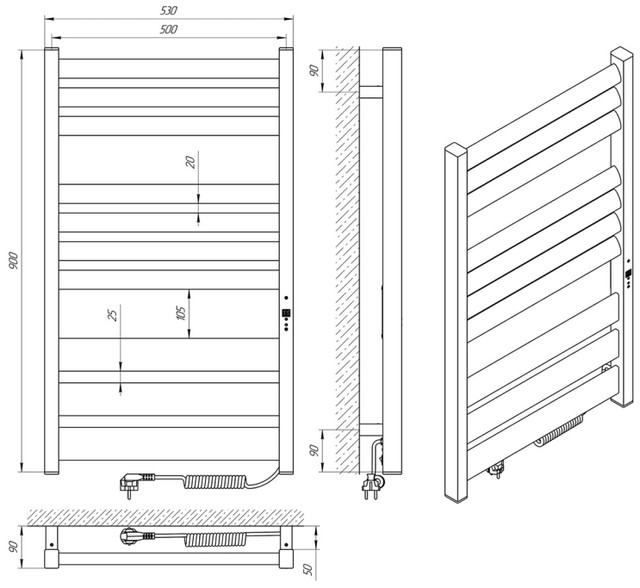 530
500
900
20
25
105
90
90
90
50