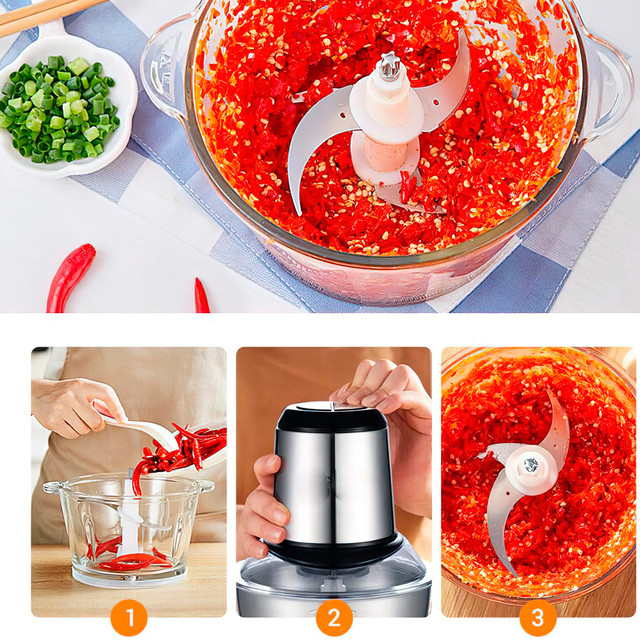 1

2

3