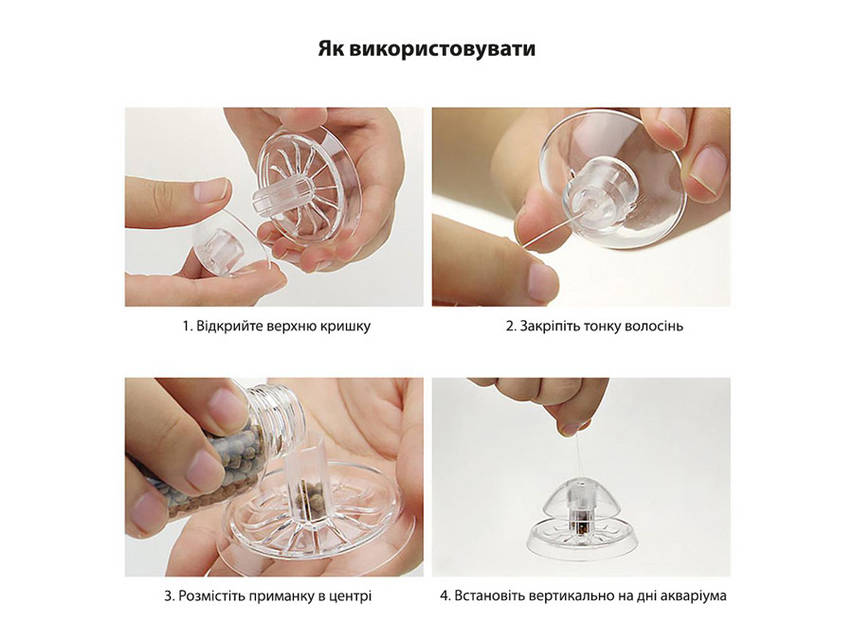 Як використовувати

1. Відкрийте верхню кришку

2. Закріпіть тонку волосінь

3. Розмістіть приманку в центрі

4. Встановіть вертикально на дні акваріума