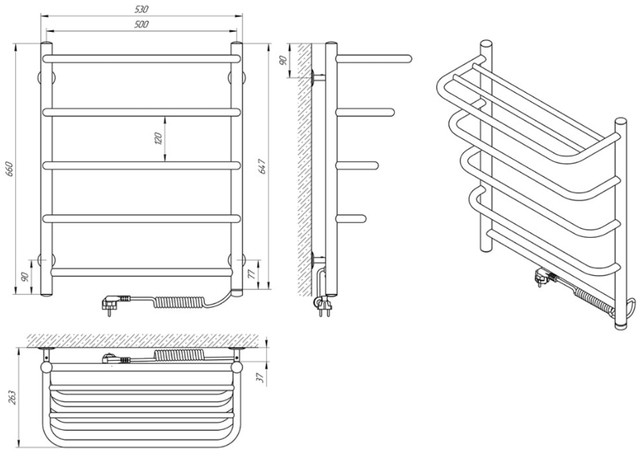 530
500
660
120
647
90
77
90
263
37