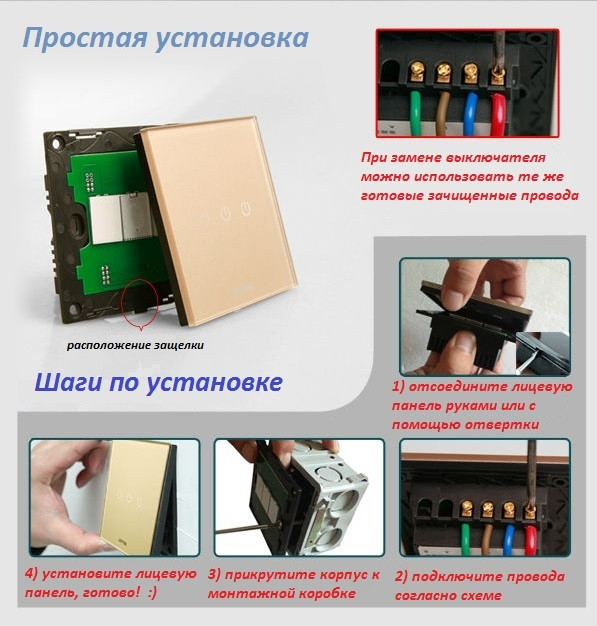 Простая установка

При замене выключателя можно использовать те же готовые зачищенные провода

расположение защелки

Шаги по установке

1) отсоедините лицевую панель руками или с помощью отвертки

4) установите лицевую панель, готово! :)

3) прикрутите корпус к монтажной коробке

2) подключите провода согласно схеме