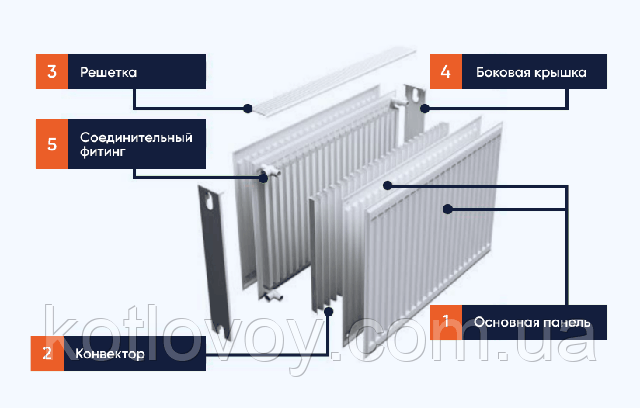 3 Решетка

4 Боковая крышка

5 Соединительный фитинг

1 Основная панель

2 Конвектор

kotlovoy.com.ua