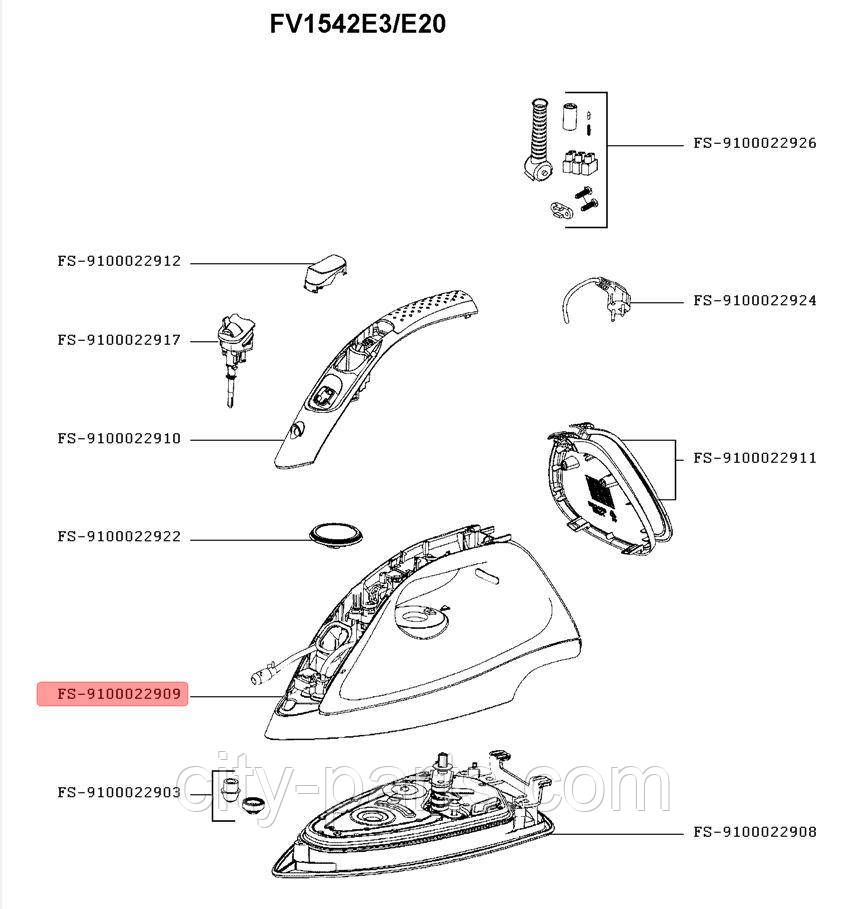 FV1542E3/E20

FS-9100022926

FS-9100022912

FS-9100022924

FS-9100022917

FS-9100022910

FS-9100022911

FS-9100022922

FS-9100022909

FS-9100022903

city-parts.com

FS-9100022908