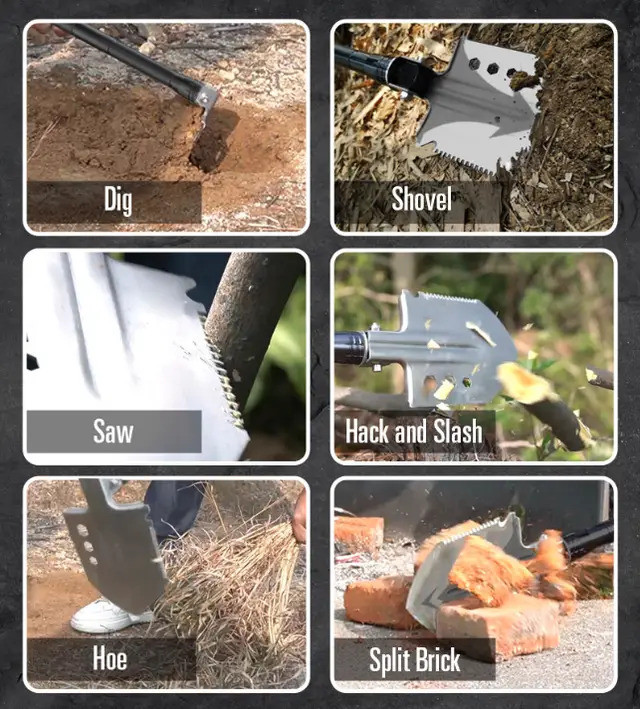 Dig

Shovel

Saw

Hack and Slash

Hoe

Split Brick