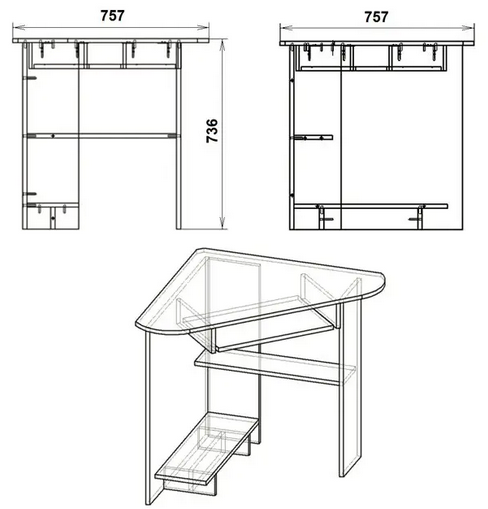 757
736
757