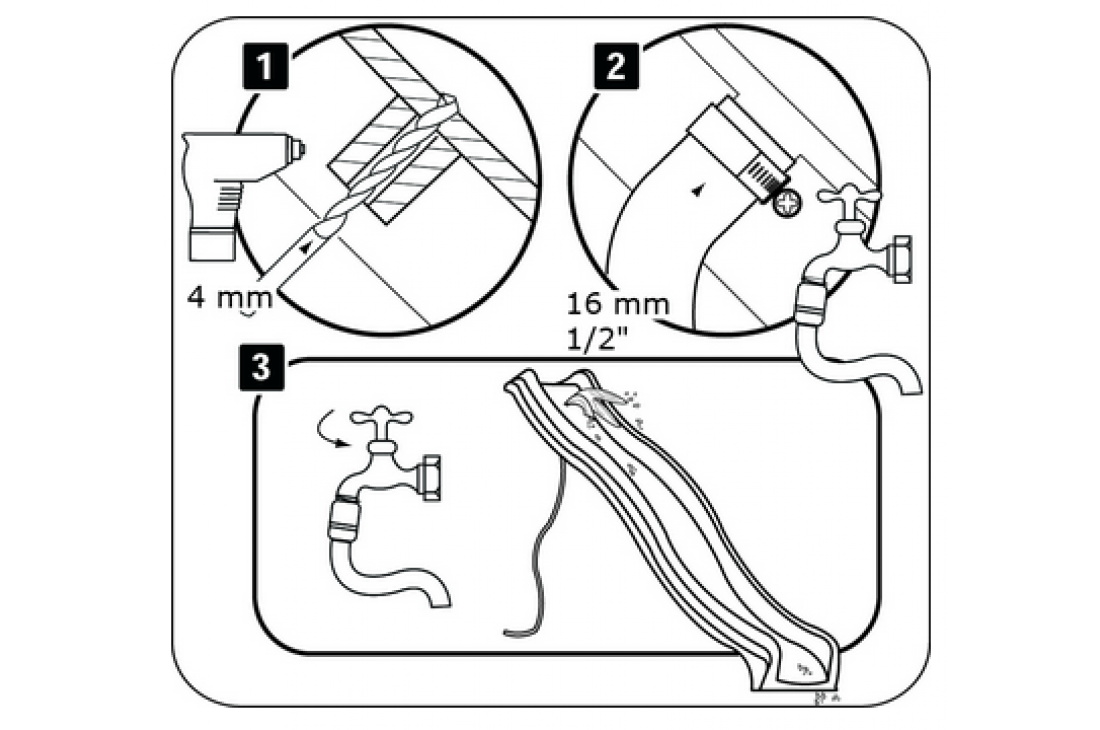 1

4 mm

2

16 mm
1/2"

3