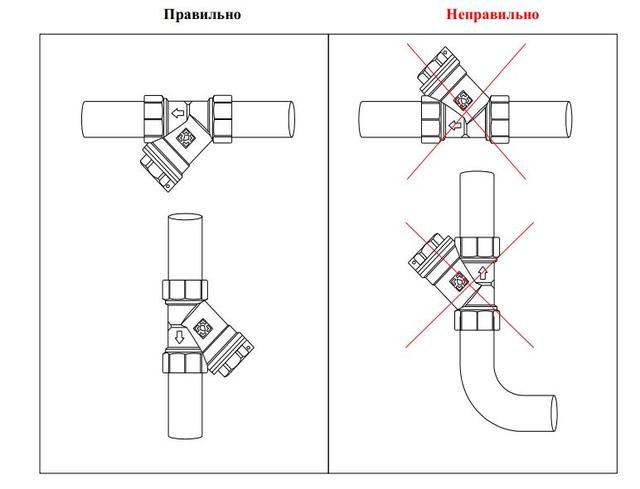 Правильно

Неправильно