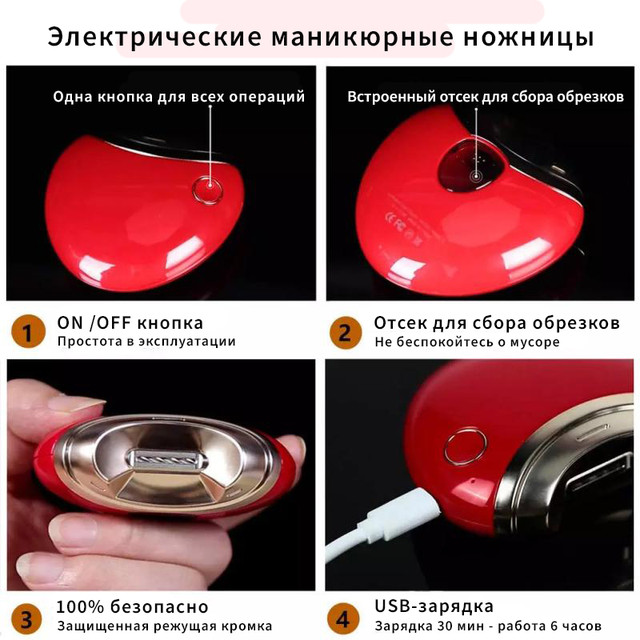 Электрические маникюрные ножницы

Одна кнопка для всех операций

Встроенный отсек для сбора обрезков

1 ON /OFF кнопка
Простота в эксплуатации

2 Отсек для сбора обрезков
Не беспокойтесь о мусоре

3 100% безопасно
Защищенная режущая кромка

4 USB-зарядка
Зарядка 30 мин - работа 6 часов