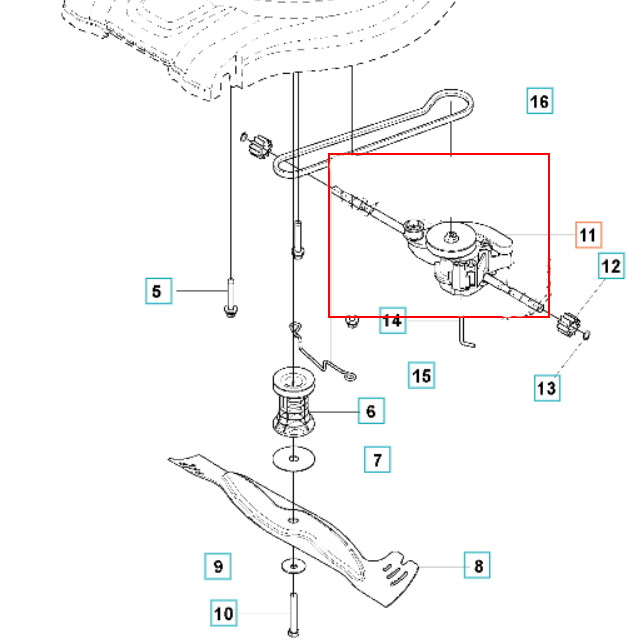 16
11
12
5
14
15
13
6
7
9
8
10