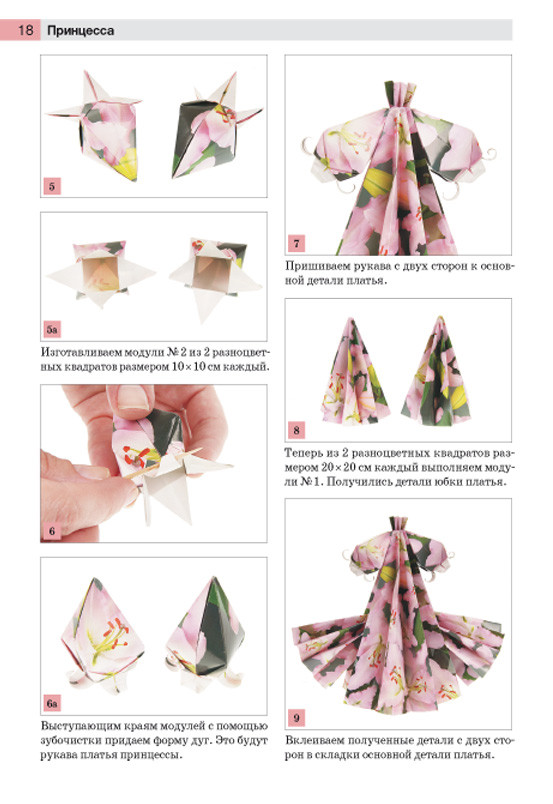 18 Принцесса

5

5а

Изготавливаем модули № 2 из 2 разноцветных квадратов размером 10×10 см каждый.

6

6а

Выступающим краям модулей с помощью зубочистки придаем форму дуг. Это будут рукава платья принцессы.

7

Пришиваем рукава с двух сторон к основной детали платья.

8

Теперь из 2 разноцветных квадратов размером 20×20 см каждый выполняем модули № 1. Получились детали юбки платья.

9

Вклеиваем полученные детали с двух сторон в складки основной детали платья.