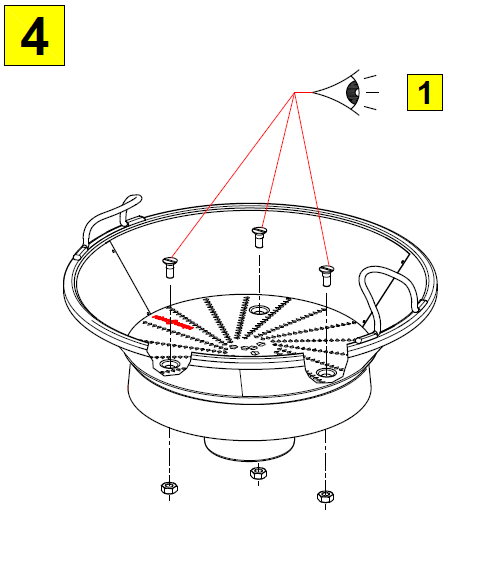 4

1