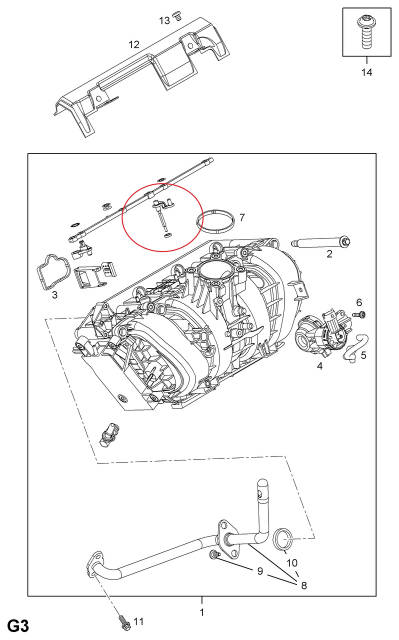 13
12
14
7
2
3
6
4
5
10
9
8
1
11
G3