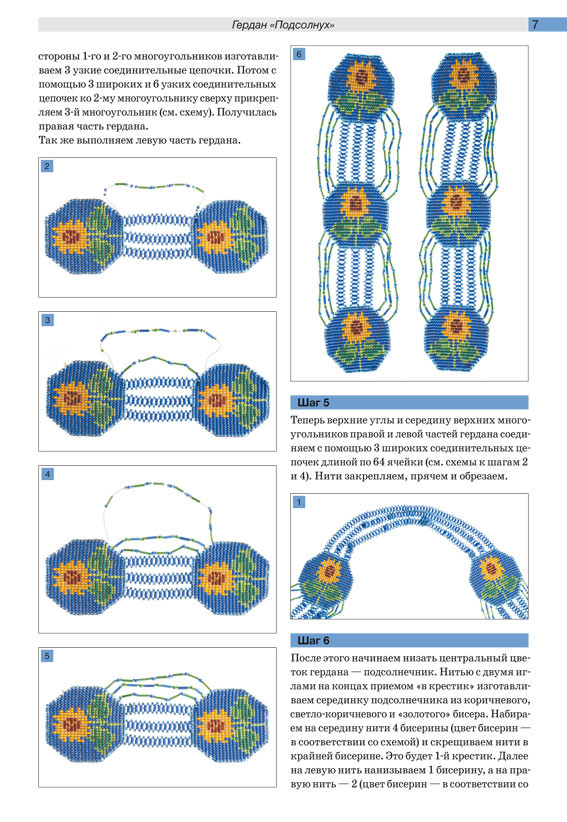 Гердан «Подсолнух»

7

стороны 1-го и 2-го многоугольников изготавливаем 3 узкие соединительные цепочки. Потом с помощью 3 широких и 6 узких соединительных цепочек ко 2-му многоугольнику сверху прикрепляем 3-й многоугольник (см. схему). Получилась правая часть гердана.
Так же выполняем левую часть гердана.

2

3

4

5

6

Шаг 5

Теперь верхние углы и середину верхних многоугольников правой и левой частей гердана соединяем с помощью 3 широких соединительных цепочек длиной по 64 ячейки (см. схемы к шагам 2 и 4). Нити закрепляем, прячем и обрезаем.

1

Шаг 6

После этого начинаем низать центральный цветок гердана — подсолнечник. Нитью с двумя иглами на концах приемом «в крестик» изготавливаем серединку подсолнечника из коричневого, светло-коричневого и «золотого» бисера. Набираем на середину нити 4 бисерины (цвет бисерин — в соответствии со схемой) и скрещиваем нити в крайней бисерине. Это будет 1-й крестик. Далее на левую нить нанизываем 1 бисерину, а на правую нить — 2 (цвет бисерин — в соответствии со