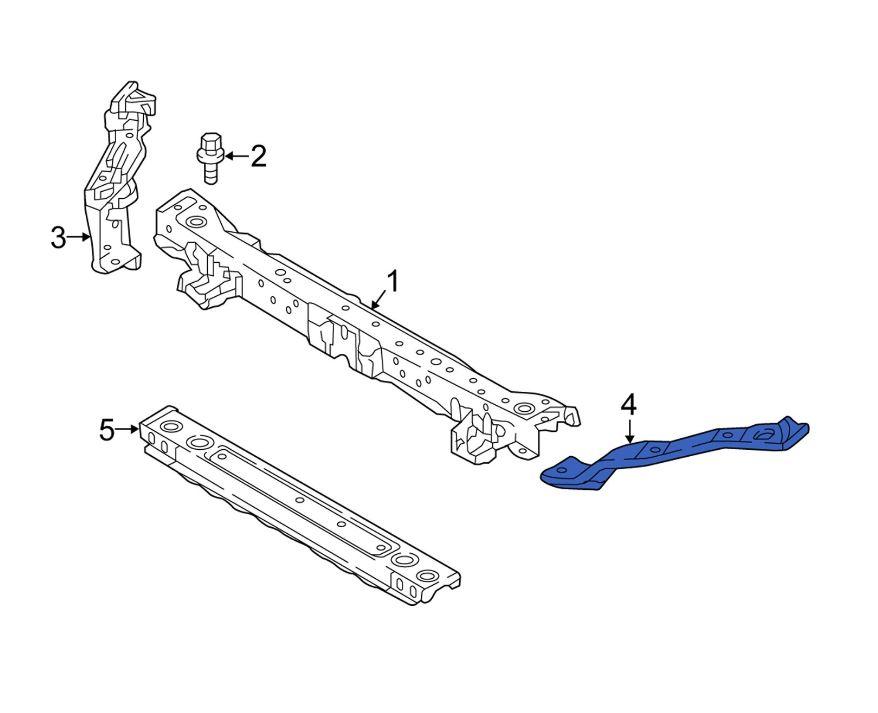 2
3
1
4
5