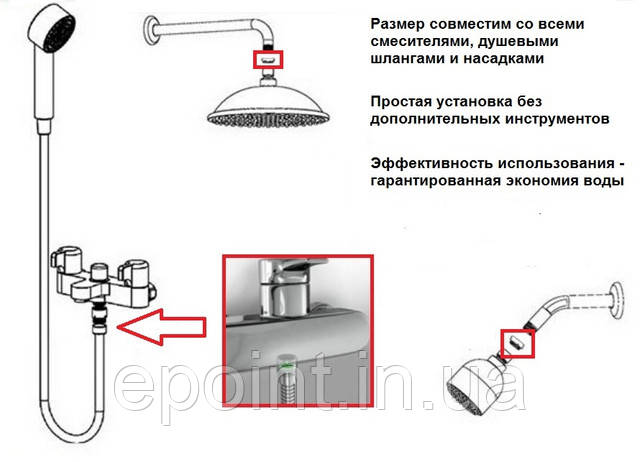 Размер совместим со всеми смесителями, душевыми шлангами и насадками

Простая установка без дополнительных инструментов

Эффективность использования - гарантированная экономия воды

epoint.in.ua