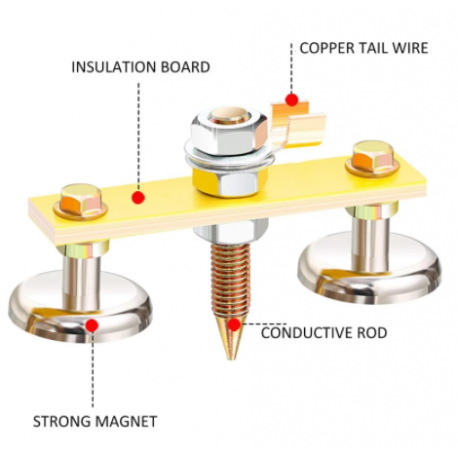 COPPER TAIL WIRE

INSULATION BOARD

CONDUCTIVE ROD

STRONG MAGNET