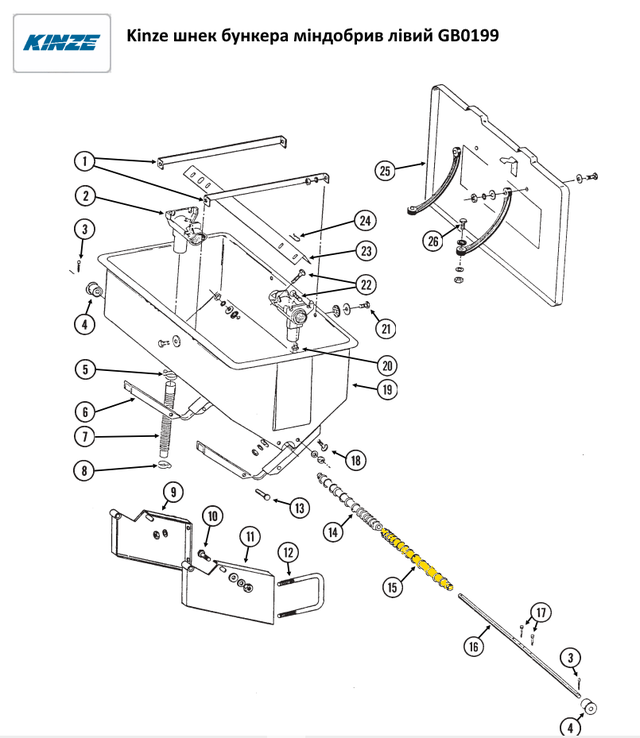 KINZE

Kinze шнек бункера міндобрив лівий GB0199

1
2
3
4
5
6
7
8
9
10
11
12
13
14
15
16
17
3
4
18
19
20
21
22
23
24
25
26