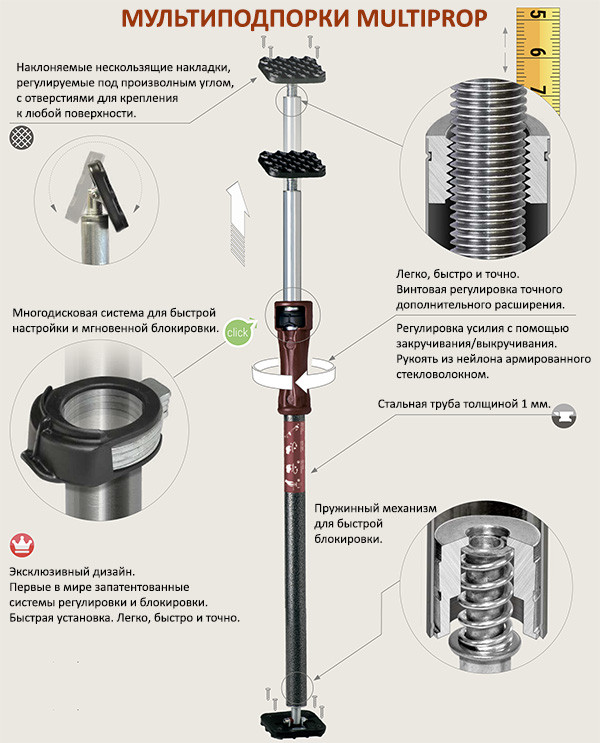 МУЛЬТИПОДПОРКИ MULTIPROP

5
6
7

Наклоняемые нескользящие накладки, регулируемые под произвольным углом, с отверстиями для крепления к любой поверхности.

Легко, быстро и точно.
Винтовая регулировка точного дополнительного расширения.

Многодисковая система для быстрой настройки и мгновенной блокировки.

click

Регулировка усилия с помощью закручивания/выкручивания.
Рукоять из нейлона армированного стекловолокном.

Стальная труба толщиной 1 мм.

Пружинный механизм для быстрой блокировки.

Эксклюзивный дизайн.
Первые в мире запатентованные системы регулировки и блокировки.
Быстрая установка. Легко, быстро и точно.