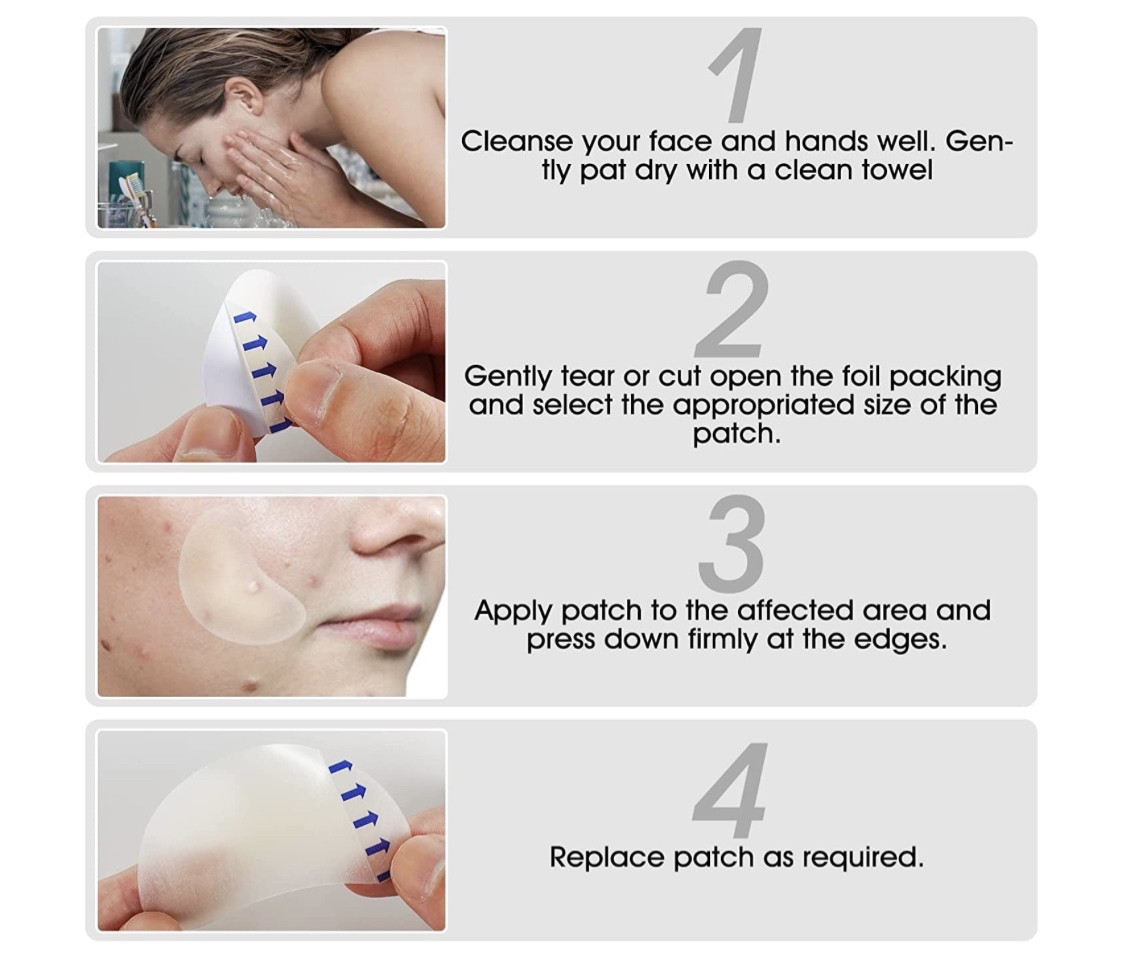 1

Cleanse your face and hands well. Gently pat dry with a clean towel

2

Gently tear or cut open the foil packing and select the appropriated size of the patch.

3

Apply patch to the affected area and press down firmly at the edges.

4

Replace patch as required.