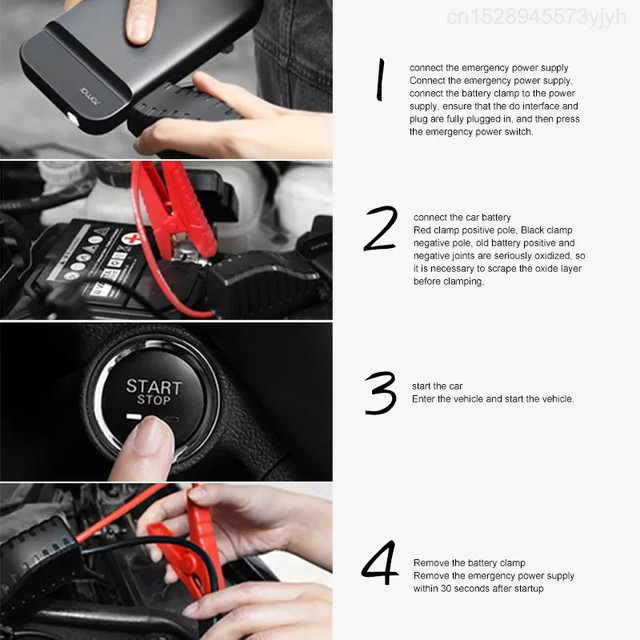 cn1528945573yjyh

70mai

1
connect the emergency power supply
Connect the emergency power supply, connect the battery clamp to the power supply, ensure that the do interface and plug are fully plugged in, and then press the emergency power switch.

2
connect the car battery
Red clamp positive pole, Black clamp negative pole, old battery positive and negative joints are seriously oxidized, so it is necessary to scrape the oxide layer before clamping.

START
STOP

3
start the car
Enter the vehicle and start the vehicle.

4
Remove the battery clamp
Remove the emergency power supply within 30 seconds after startup