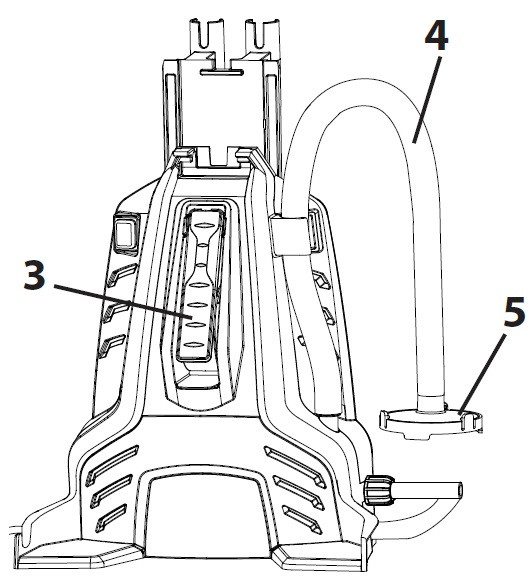 4
3
5