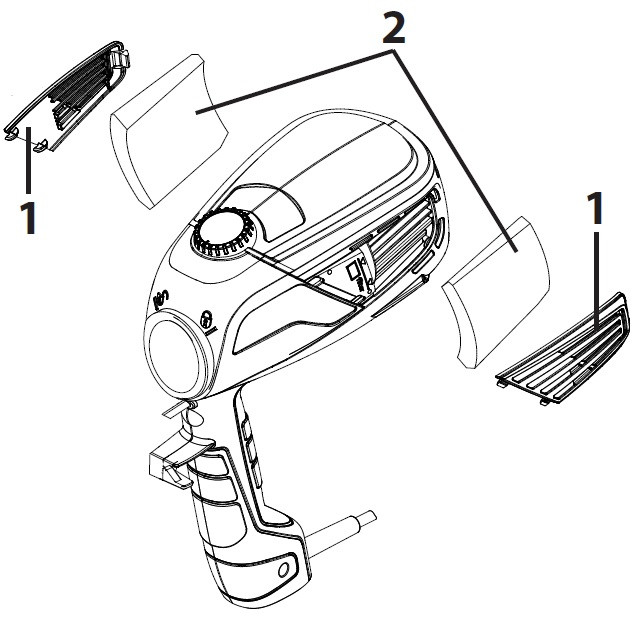 2
1
1