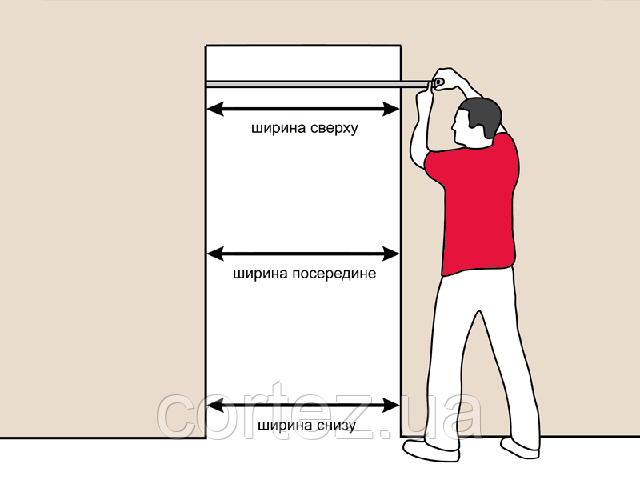 ширина сверху

ширина посередине

ширина снизу

cortez.ua