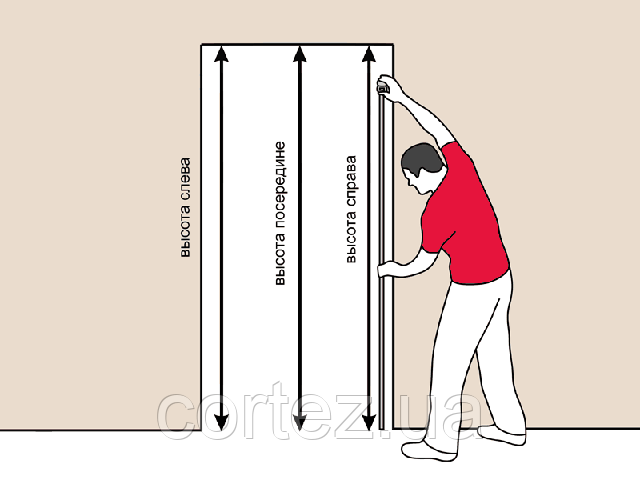 высота слева

высота посередине

высота справа

cortez.ua