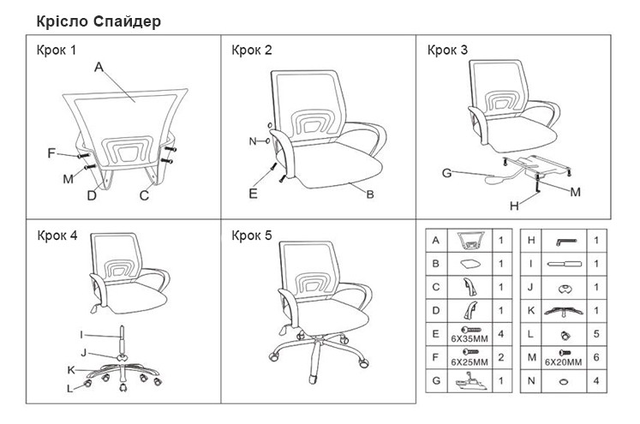 Крісло Спайдер

Крок 1

A
F
M
D
C

Крок 2

N
E
B

Крок 3

G
M
H

Крок 4

I
J
K
L

Крок 5

| A |  | 1 |
|---|---|---|
| B |  | 1 |
| C |  | 1 |
| D |  | 1 |
| E | 6X35MM | 4 |
| F | 6X25MM | 2 |
| G |  | 1 |

| H |  | 1 |
|---|---|---|
| I |  | 1 |
| J |  | 1 |
| K |  | 1 |
| L |  | 5 |
| M | 6X20MM | 6 |
| N |  | 4 |