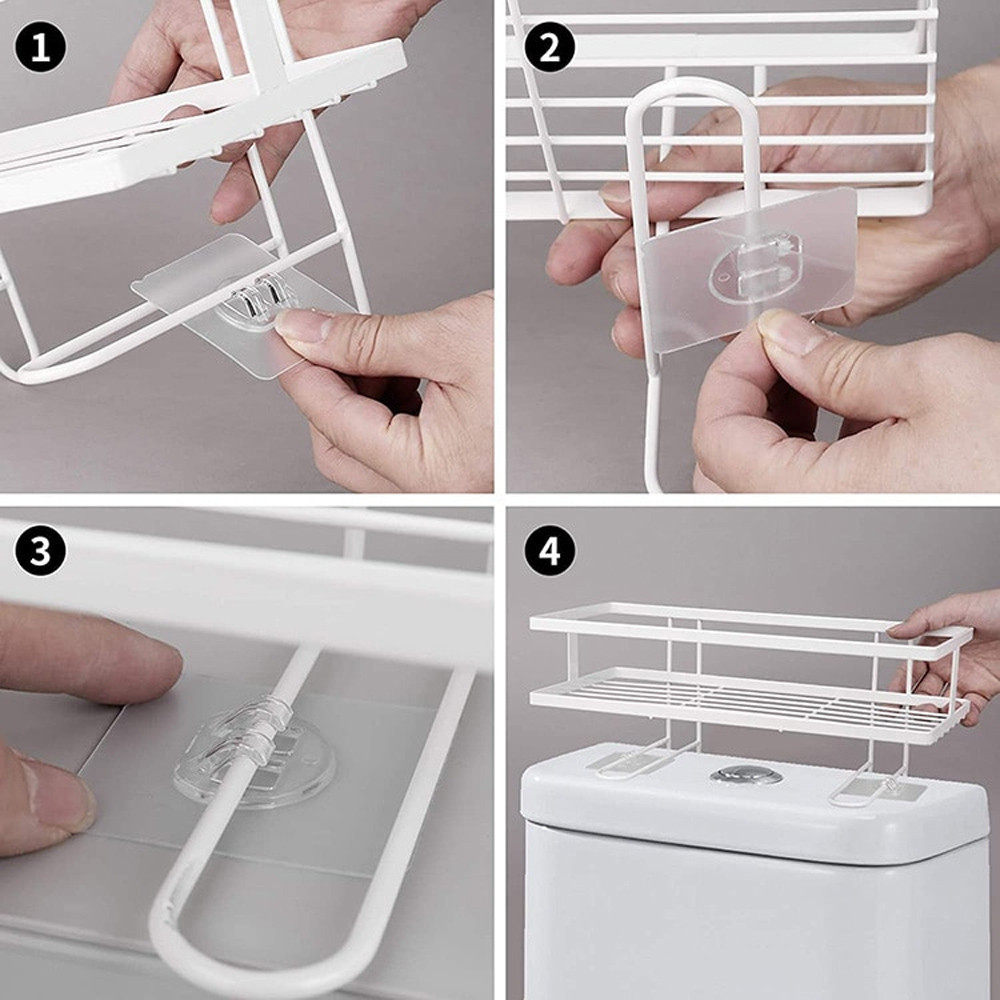 1
2
3
4