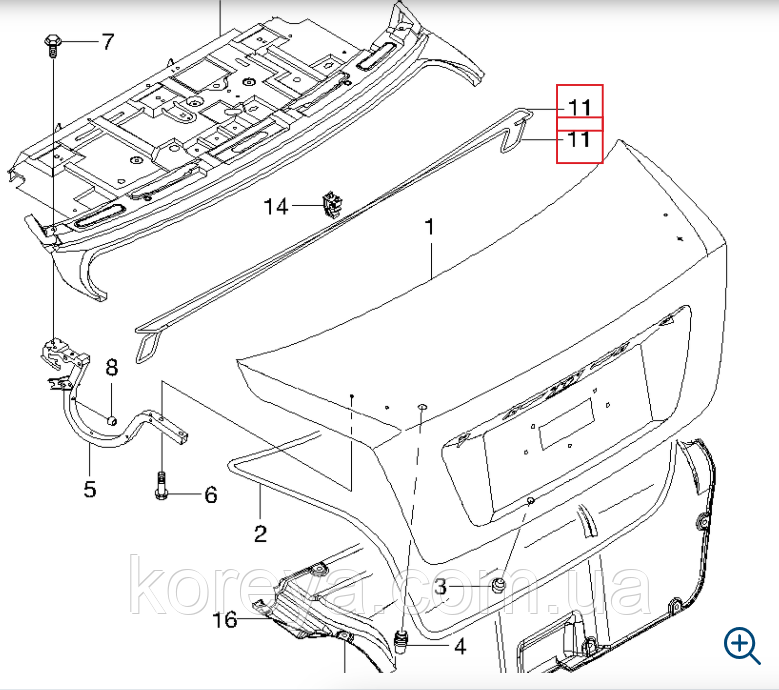 7
11
11
14
1
8
5
6
2
3
16
4
koreya.com.ua