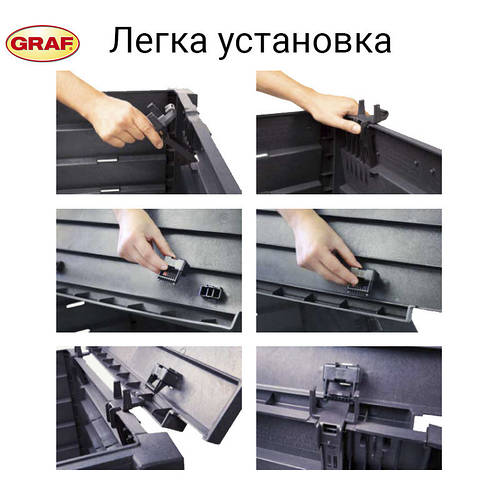 GRAF

Легка установка