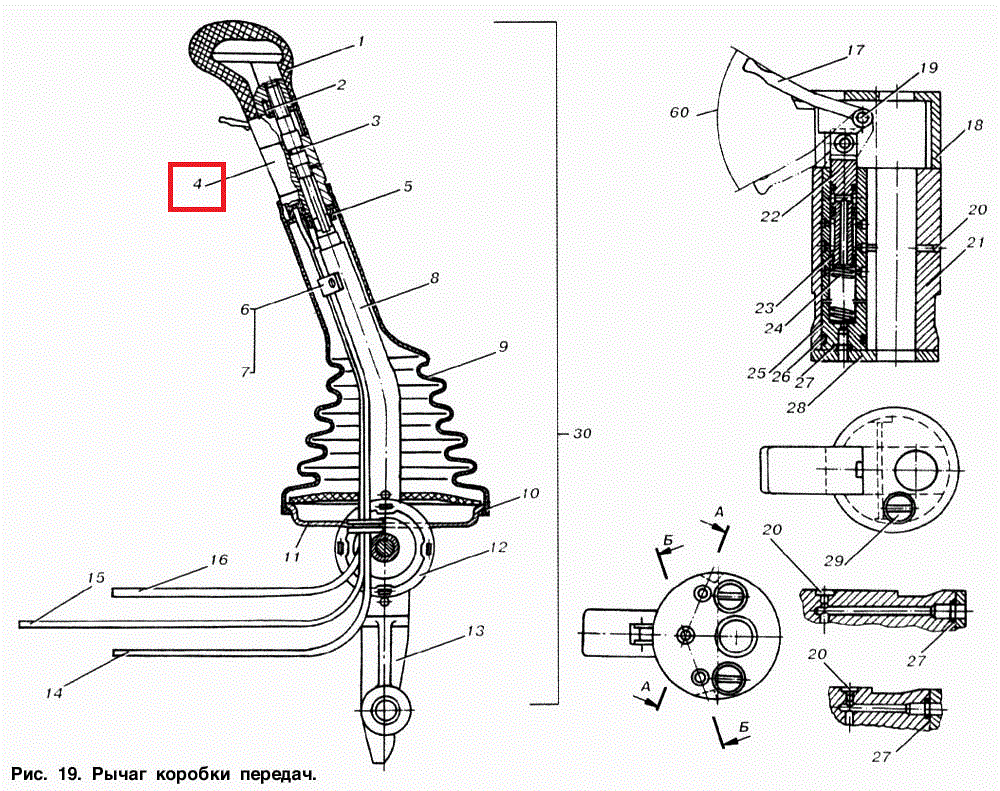 1
2
3
4
5
6
7
8
9
10
11
12
13
14
15
16
30
17
19
60
18
22
20
21
23
24
25
26
27
28
29
А
Б
А
Б
20
27
20
27

Рис. 19. Рычаг коробки передач.