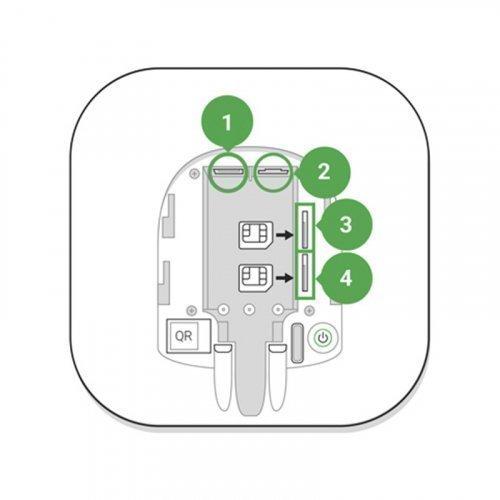 1
2
3
4
QR