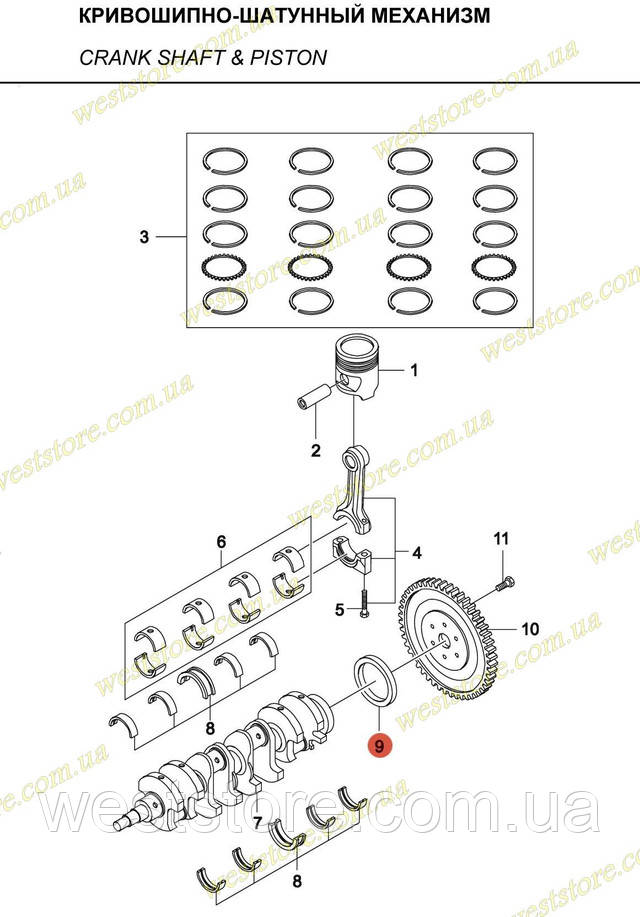 КРИВОШИПНО-ШАТУННЫЙ МЕХАНИЗМ
CRANK SHAFT & PISTON

3
1
2
6
4
11
5
10
8
9
7
8

weststore.com.ua