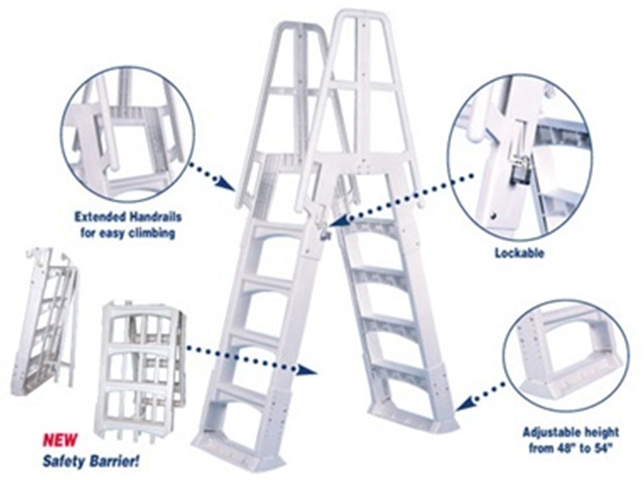 Extended Handrails for easy climbing

Lockable

NEW Safety Barrier!

Adjustable height from 48" to 54"