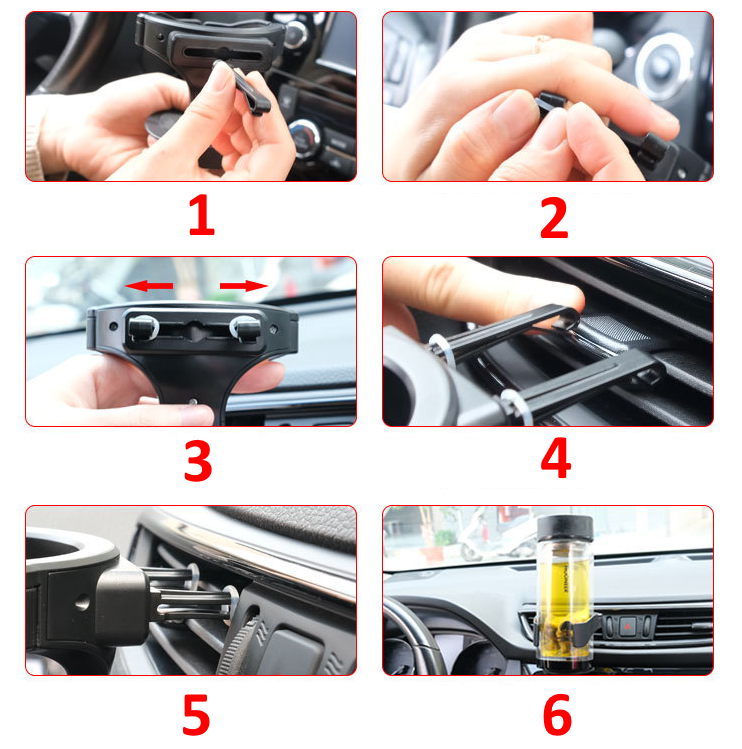 1

2

3

4

5

6