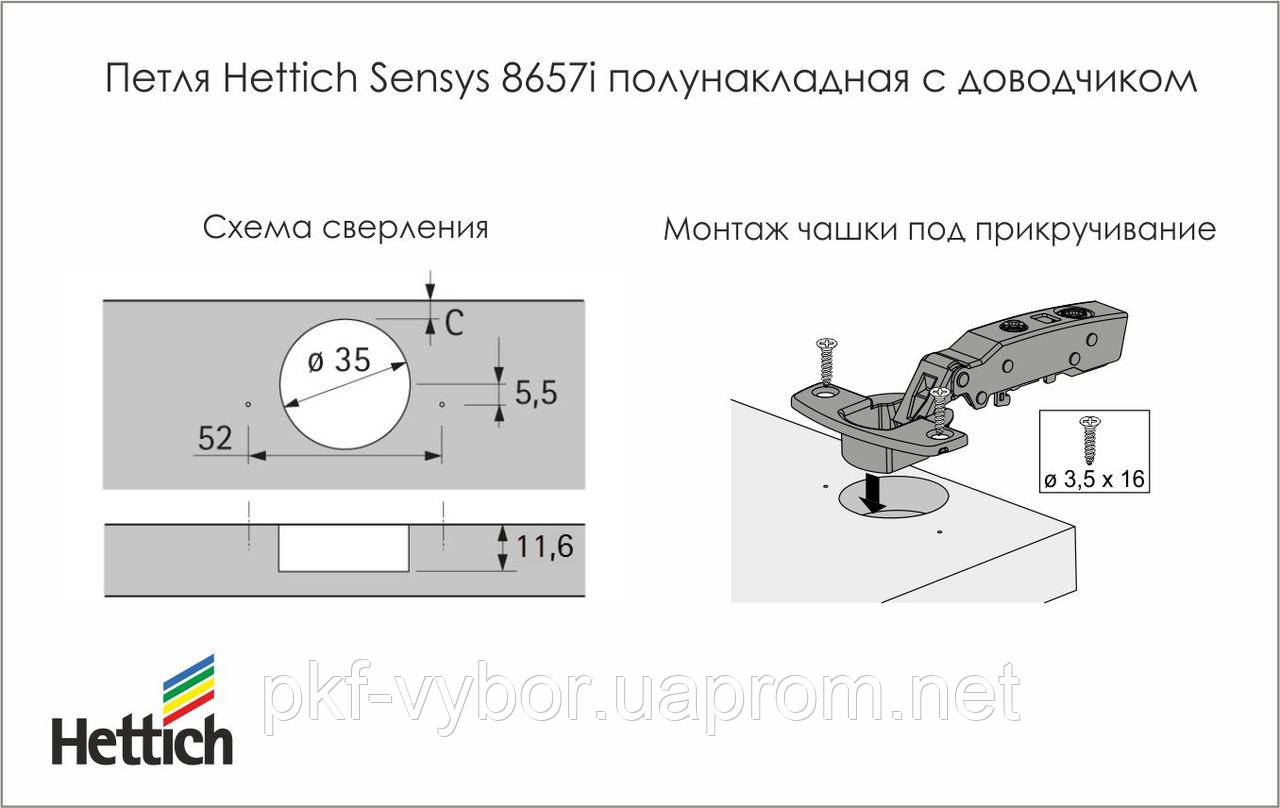 Петля Hettich Sensys 8657i полунакладная с доводчиком

Схема сверления

C

ø 35

5,5

52

11,6

Монтаж чашки под прикручивание

ø 3,5 x 16

Hettich

pkf-vybor.uaprom.net