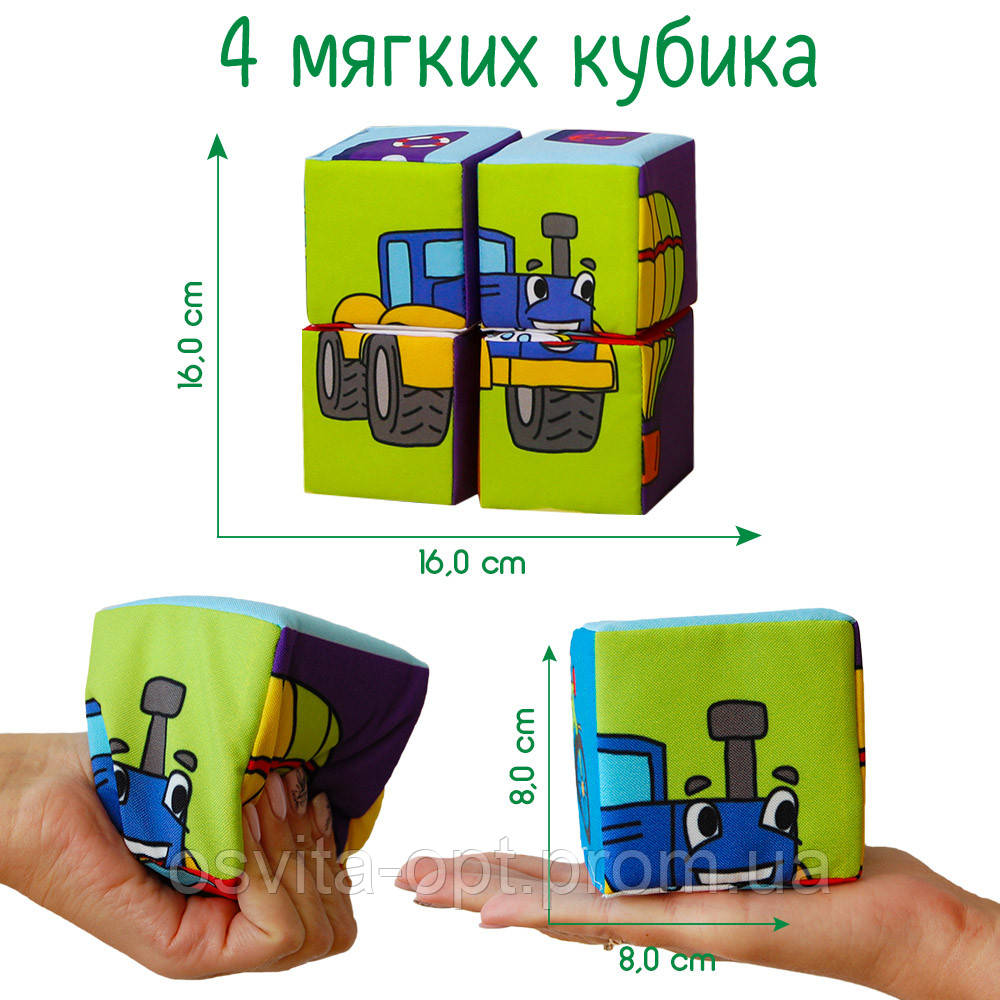 4 мягких кубика

16,0 cm

16,0 cm

8,0 cm

8,0 cm

osvita-opt.prom.ua