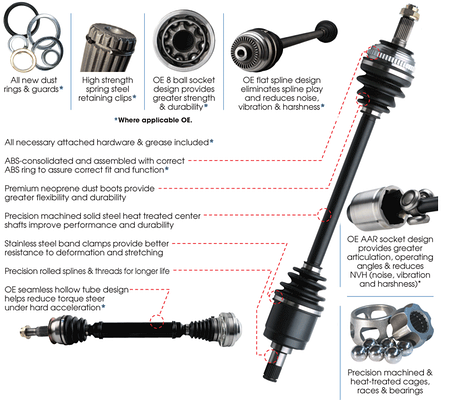 All new dust rings & guards*

High strength spring steel retaining clips*

OE 8 ball socket design provides greater strength & durability*

OE flat spline design eliminates spline play and reduces noise, vibration & harshness*

*Where applicable OE.

All necessary attached hardware & grease included*

ABS-consolidated and assembled with correct ABS ring to assure correct fit and function*

Premium neoprene dust boots provide greater flexibility and durability

Precision machined solid steel heat treated center shafts improve performance and durability

Stainless steel band clamps provide better resistance to deformation and stretching

Precision rolled splines & threads for longer life

OE seamless hollow tube design helps reduce torque steer under hard acceleration*

OE AAR socket design provides greater articulation, operating angles & reduces NVH (noise, vibration and harshness)*

Precision machined & heat-treated cages, races & bearings