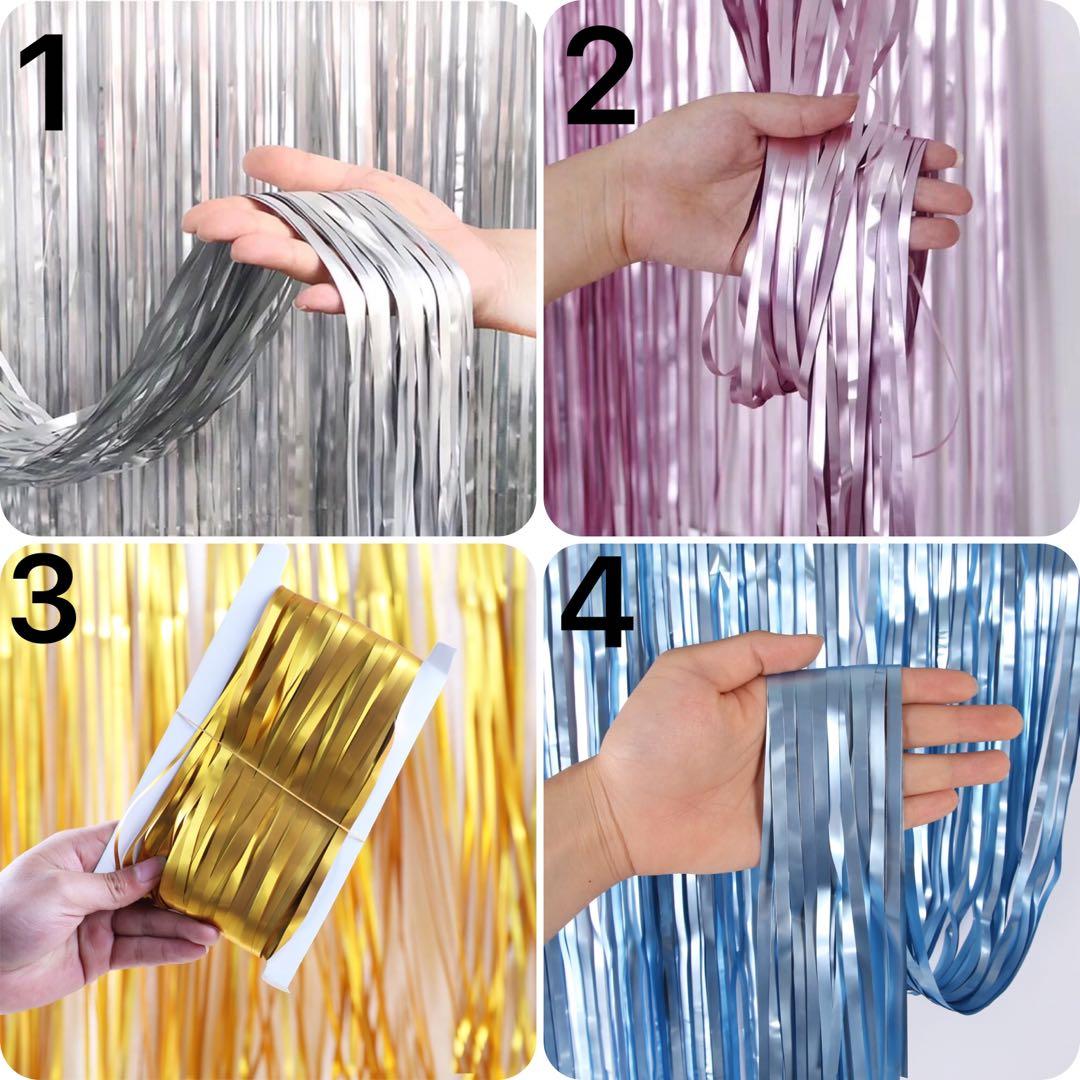 1

2

3

4