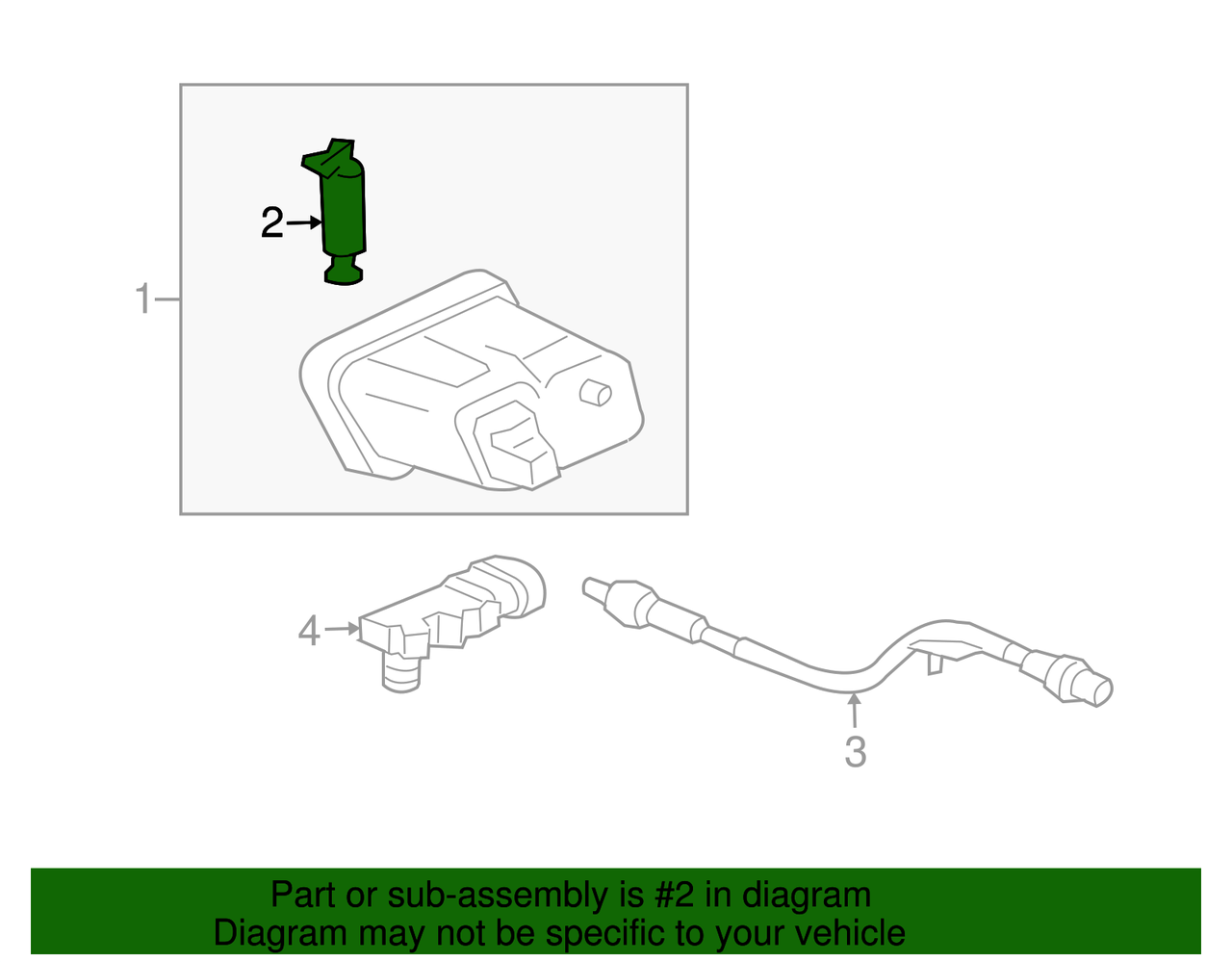 2
1
4
3
Part or sub-assembly is #2 in diagram
Diagram may not be specific to your vehicle