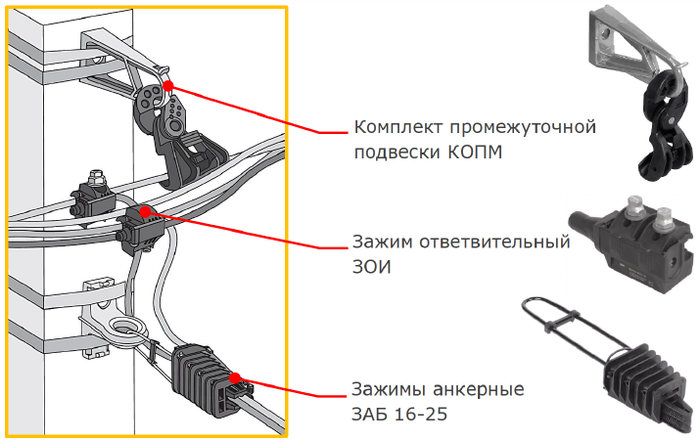 Комплект промежуточной подвески КОПМ

Зажим ответвительный ЗОИ

Зажимы анкерные ЗАБ 16-25