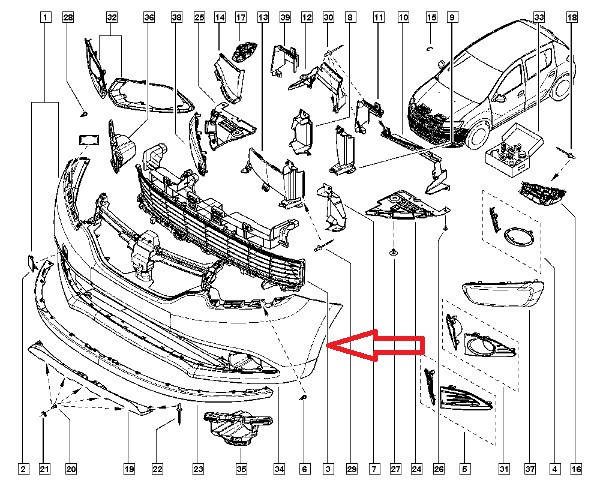 1
28
32
36
38
25
14
17
13
39
12
30
8
11
10
15
9
33
18

2
21
20
19
22
23
35
34
6
3
29
7
27
24
26
5
31
37
4
16