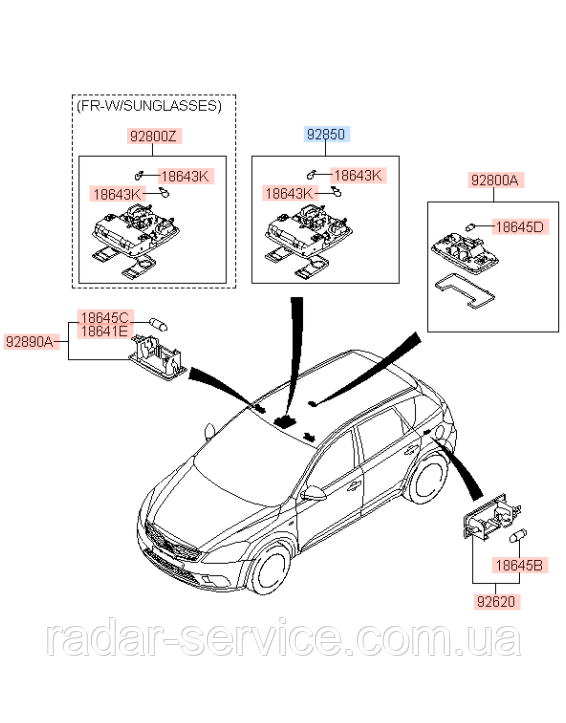 (FR-W/SUNGLASSES)

92800Z

18643K

18643K

92850

18643K

18643K

92800A

18645D

18645C

18641E

92890A

18645B

92620

radar-service.com.ua